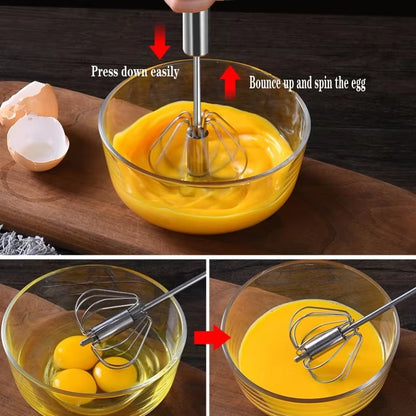 Press down easily

Bounce up and spin the egg